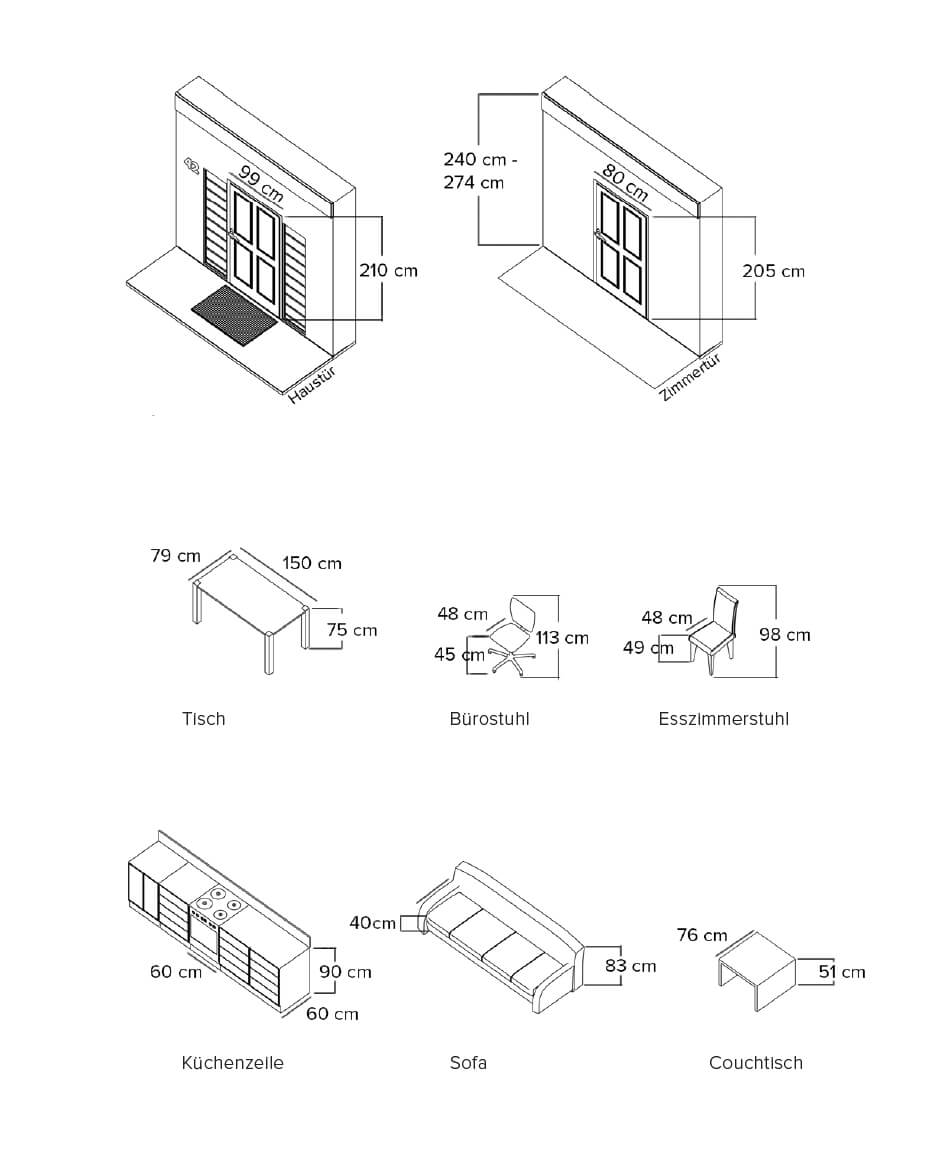 99 cm
210 cm
Haustür

240 cm - 274 cm
80 cm
205 cm
Zimmertür

79 cm
150 cm
75 cm
Tisch

48 cm
45 cm
113 cm
Bürostuhl

48 cm
49 cm
98 cm
Esszimmerstuhl

60 cm
90 cm
60 cm
Küchenzeile

40cm
83 cm
Sofa

76 cm
51 cm
Couchtisch